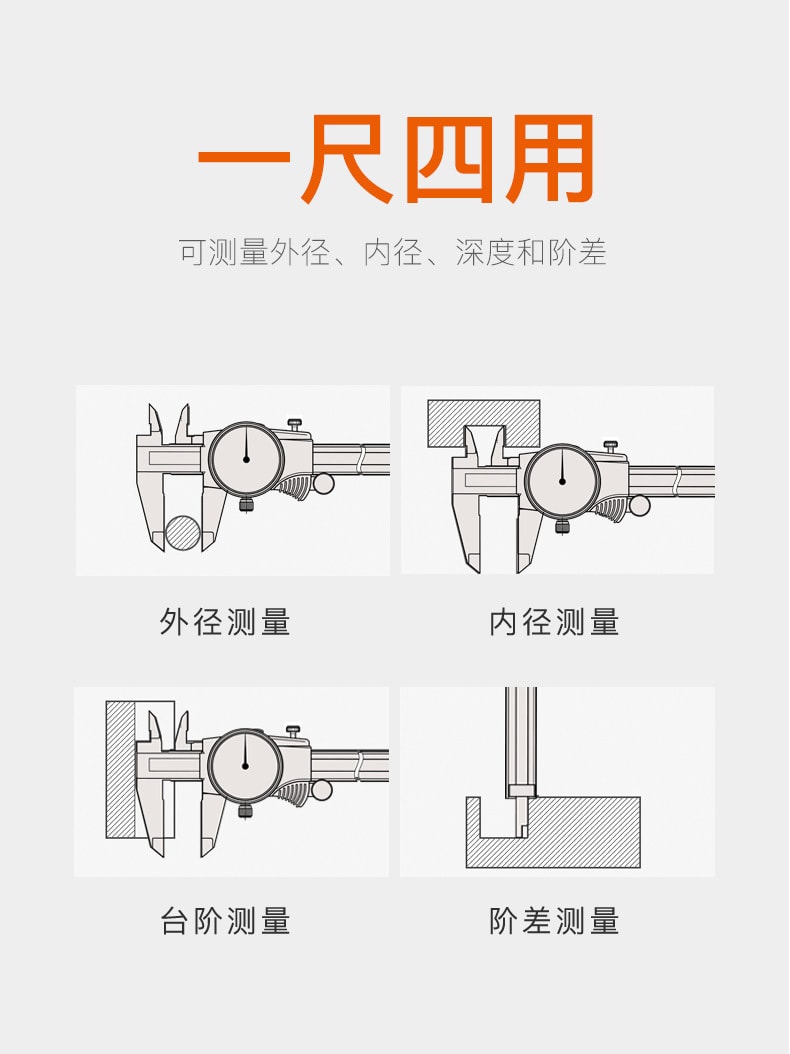 一尺四用

可测量外径、内径、深度和阶差

外径测量

内径测量

台阶测量

阶差测量