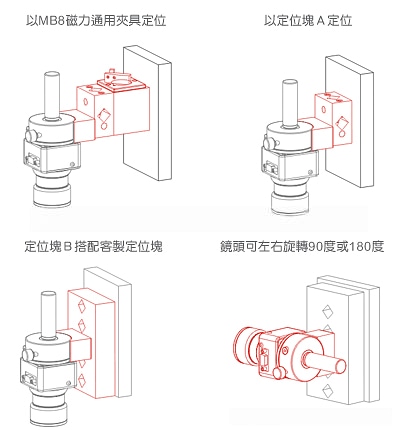 以MB8磁力通用夾具定位

以定位塊 A 定位

定位塊 B 搭配客製定位塊

鏡頭可左右旋轉90度或180度