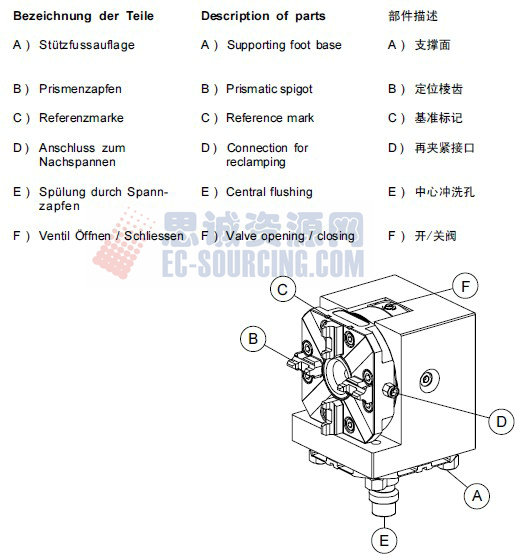 Bezeichnung der Teile

A ) Stützfussauflage

B ) Prismenzapfen

C ) Referenzmarke

D ) Anschluss zum Nachspannen

E ) Spülung durch Spannzapfen

F ) Ventil Öffnen / Schliessen

Description of parts

A ) Supporting foot base

B ) Prismatic spigot

C ) Reference mark

D ) Connection for reclamping

E ) Central flushing

F ) Valve opening / closing

部件描述

A ) 支撑面

B ) 定位棱齿

C ) 基准标记

D ) 再夹紧接口

E ) 中心冲洗孔

F ) 开/关阀

思诚资源网
EC-SOURCING.COM

C
F
B
D
A
E