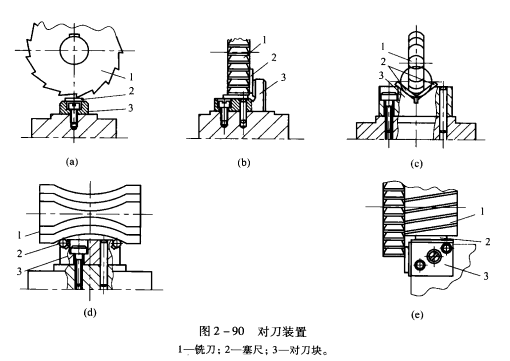 1
2
3
(a)

1
2
3
(b)

1
2
3
(c)

1
2
3
(d)

1
2
3
(e)

图 2－90　对刀装置
1—铣刀；2—塞尺；3—对刀块。