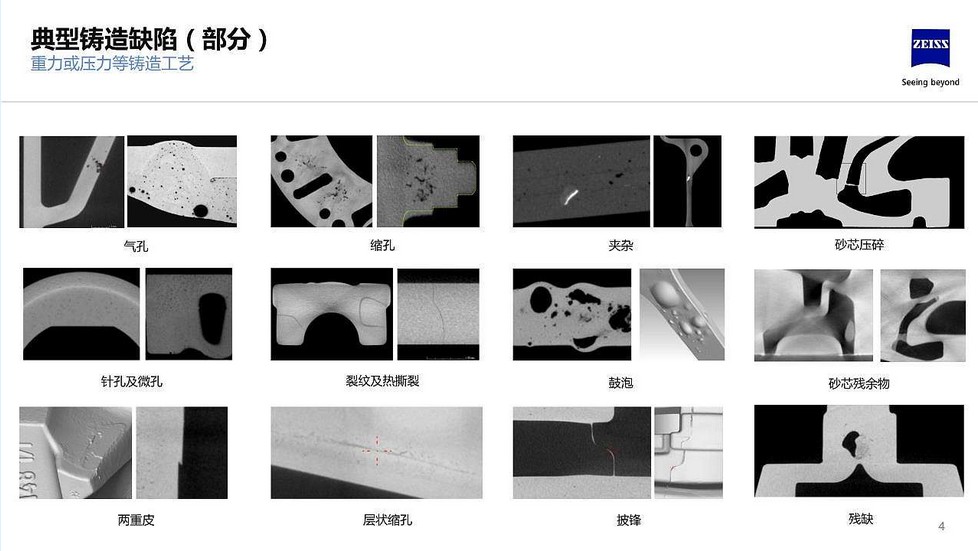 典型铸造缺陷（部分）
重力或压力等铸造工艺

ZEISS
Seeing beyond

气孔

缩孔

夹杂

砂芯压碎

针孔及微孔

裂纹及热撕裂

鼓泡

砂芯残余物

两重皮

层状缩孔

披锋

残缺

4