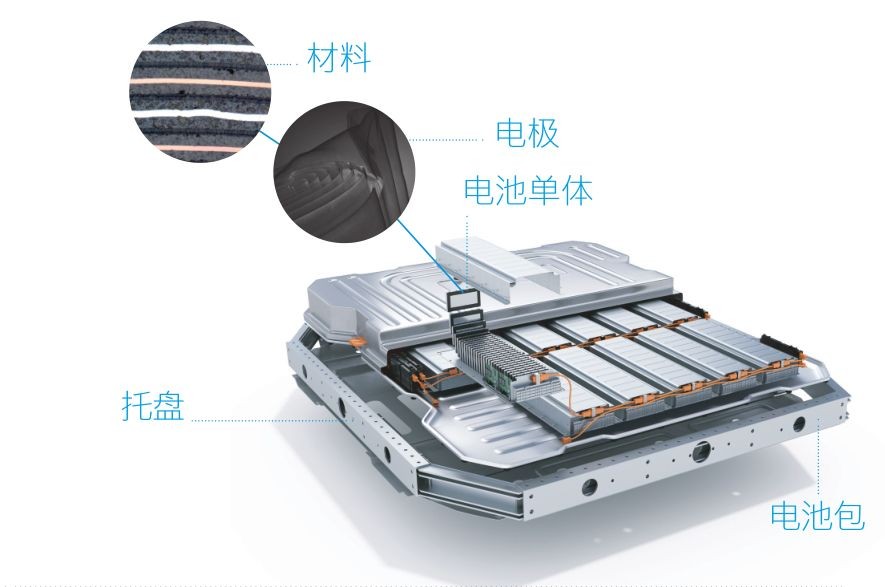 材料

电极

电池单体

托盘

电池包